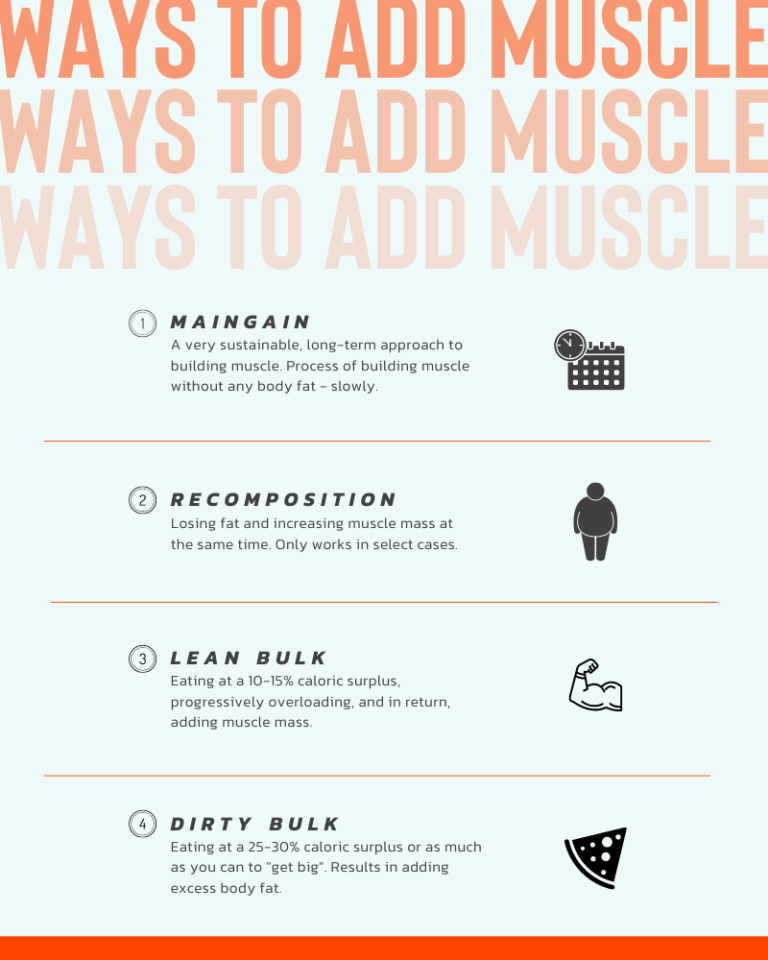 WAYS TO ADD MUSCLE
WAYS TO ADD MUSCLE
WAYS TO ADD MUSCLE

1 MAINGAIN
A very sustainable, long-term approach to building muscle. Process of building muscle without any body fat - slowly.

2 RECOMPOSITION
Losing fat and increasing muscle mass at the same time. Only works in select cases.

3 LEAN BULK
Eating at a 10-15% caloric surplus, progressively overloading, and in return, adding muscle mass.

4 DIRTY BULK
Eating at a 25-30% caloric surplus or as much as you can to "get big". Results in adding excess body fat.